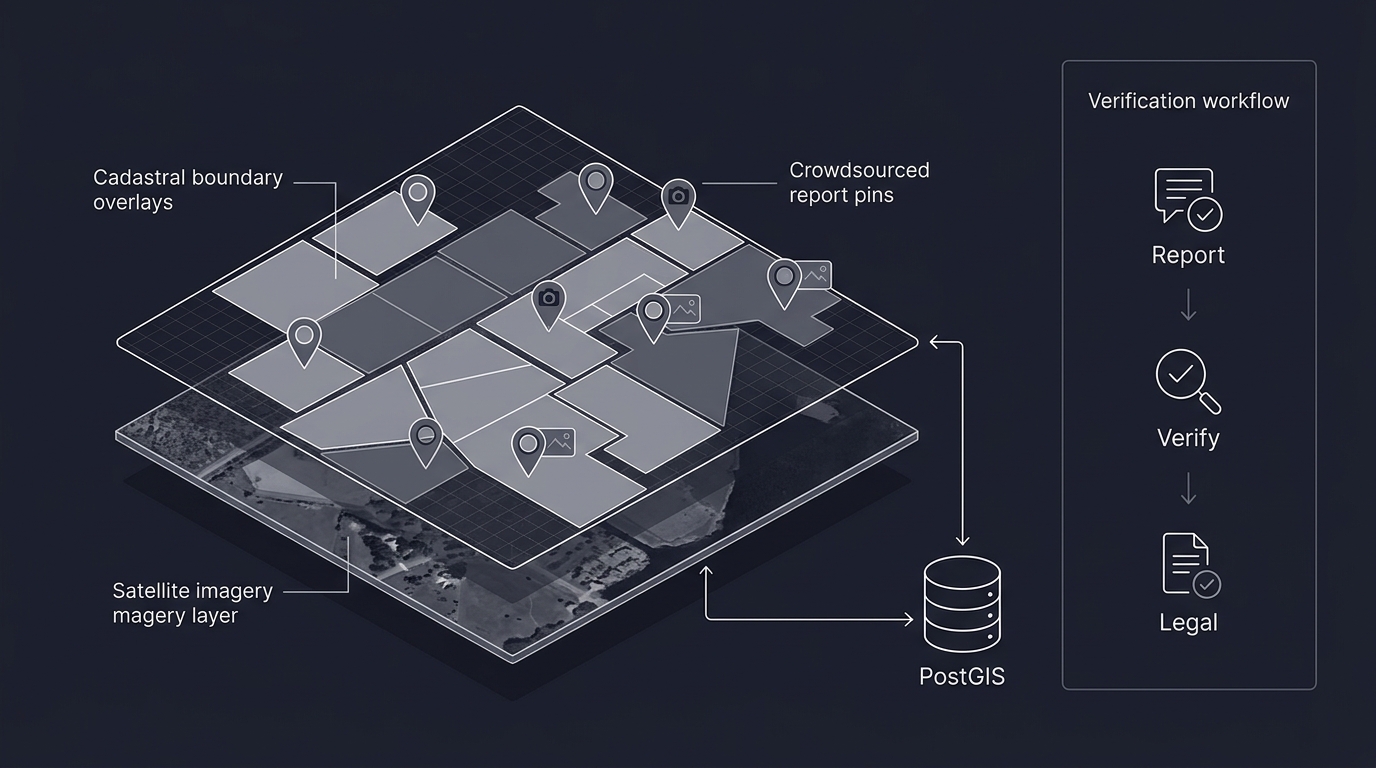 Cadastral boundary overlays

Crowdsourced report pins

Satellite imagery magery layer

PostGIS

Verification workflow

Report

Verify

Legal